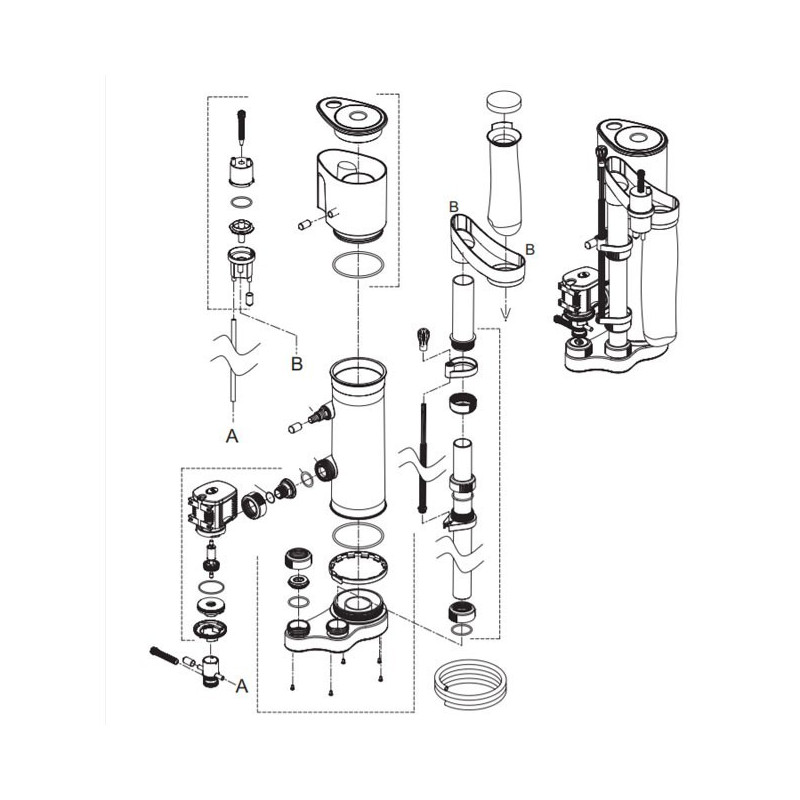 B
B
B
A
A