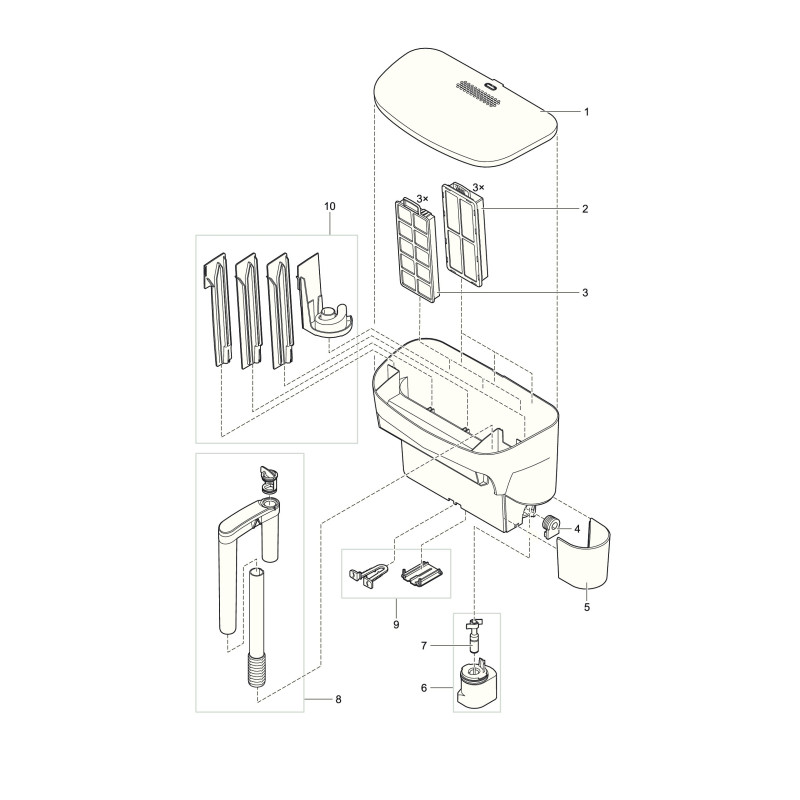 1

3×

3×

2

10

3

4

5

9

7

6

8