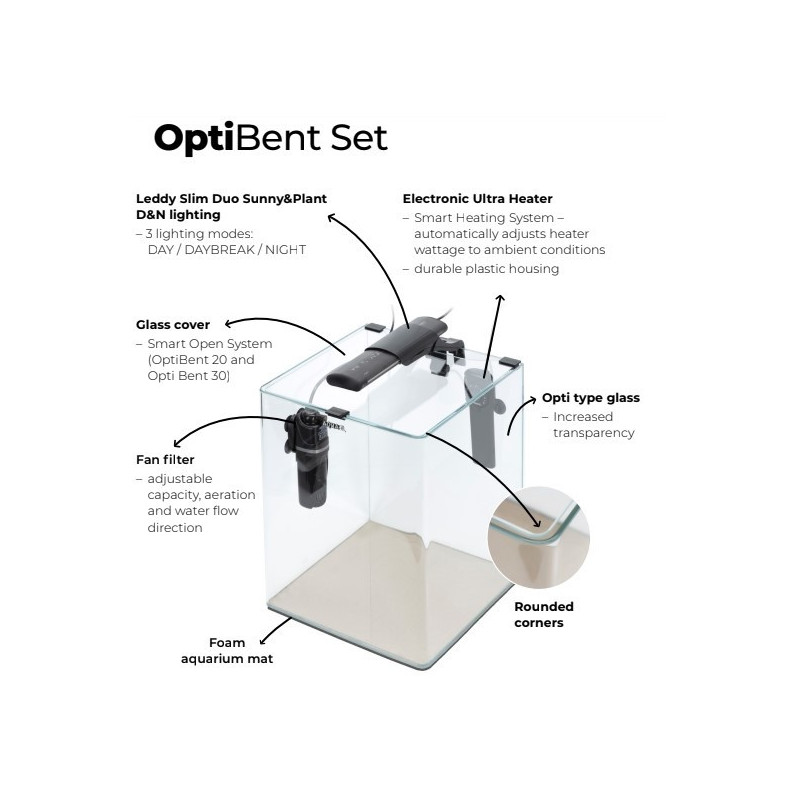 OptiBent Set

Leddy Slim Duo Sunny&Plant D&N lighting
– 3 lighting modes: DAY / DAYBREAK / NIGHT

Electronic Ultra Heater
– Smart Heating System – automatically adjusts heater wattage to ambient conditions
– durable plastic housing

Glass cover
– Smart Open System (OptiBent 20 and Opti Bent 30)

Opti type glass
– Increased transparency

Fan filter
– adjustable capacity, aeration and water flow direction

Rounded corners

Foam aquarium mat